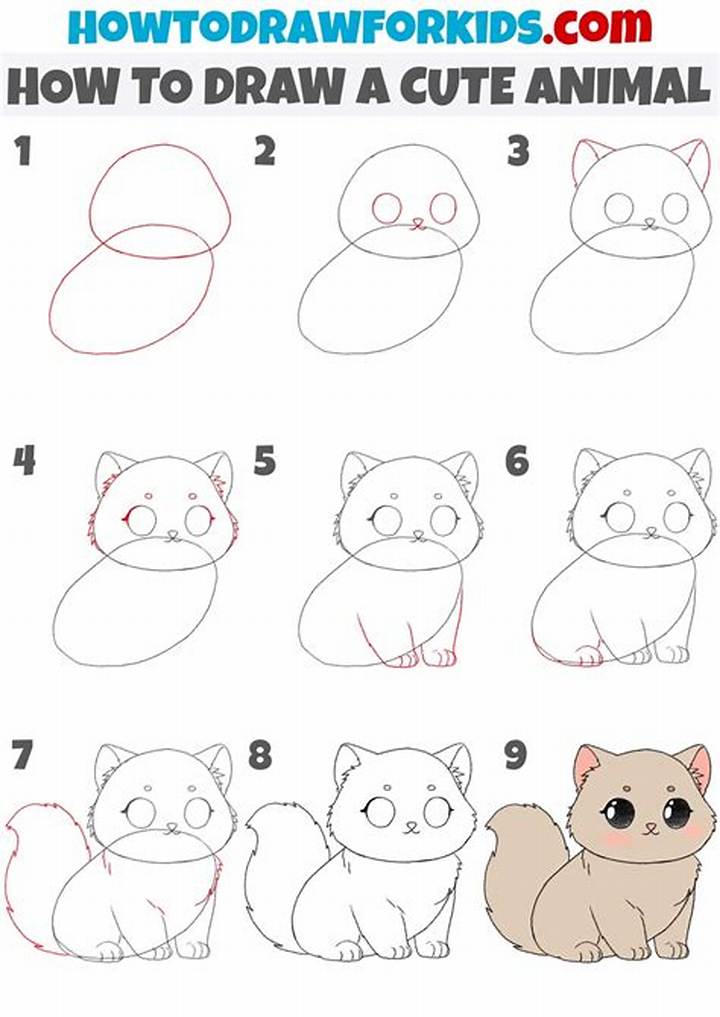 HOWTODRAWFORKIDS.com
HOW TO DRAW A CUTE ANIMAL

1

2

3

4

5

6

7

8

9