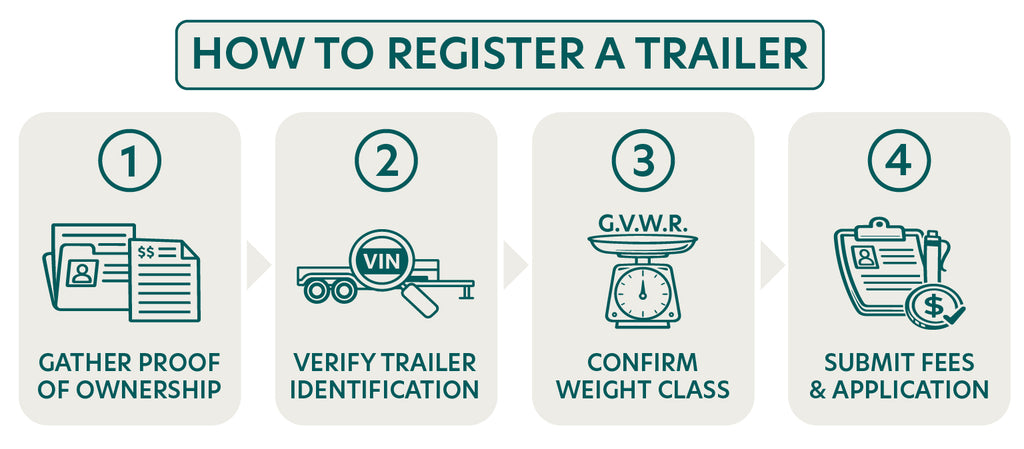 HOW TO REGISTER A TRAILER

1

$$

GATHER PROOF OF OWNERSHIP

2

VIN

VERIFY TRAILER IDENTIFICATION

3

G.V.W.R.

CONFIRM WEIGHT CLASS

4

$

SUBMIT FEES & APPLICATION