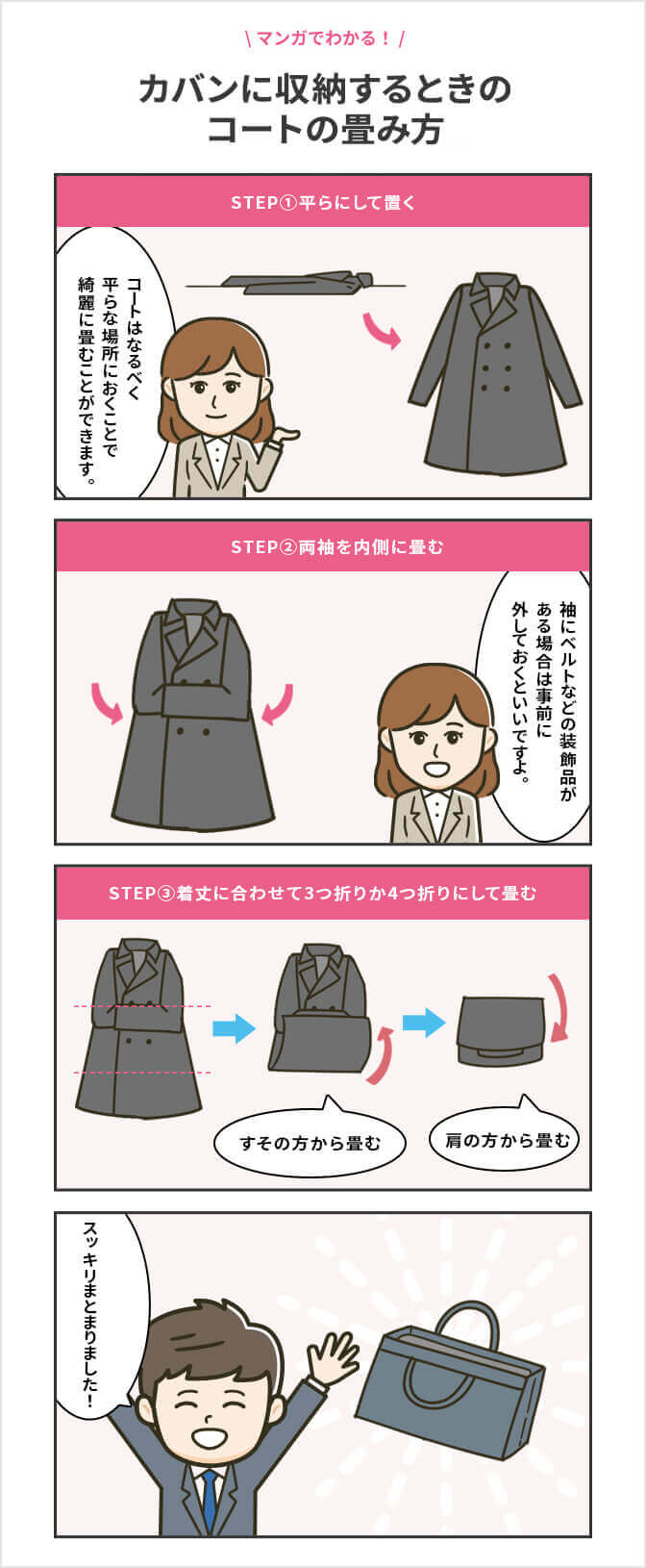 \ マンガでわかる！ /

カバンに収納するときのコートの畳み方

STEP①平らにして置く

コートはなるべく平らな場所におくことで綺麗に畳むことができます。

STEP②両袖を内側に畳む

袖にベルトなどの装飾品がある場合は事前に外しておくといいですよ。

STEP③着丈に合わせて3つ折りか4つ折りにして畳む

すその方から畳む

肩の方から畳む

スッキリまとまりました！